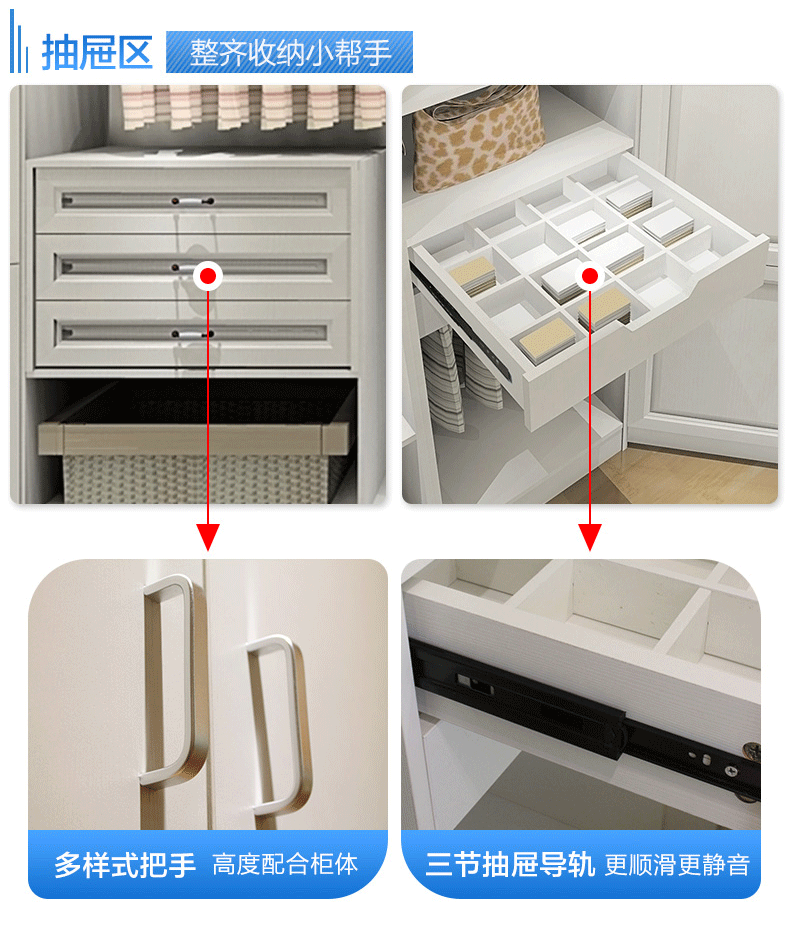 抽屉区 整齐收纳小帮手

多样式把手 高度配合柜体

三节抽屉导轨 更顺滑更静音